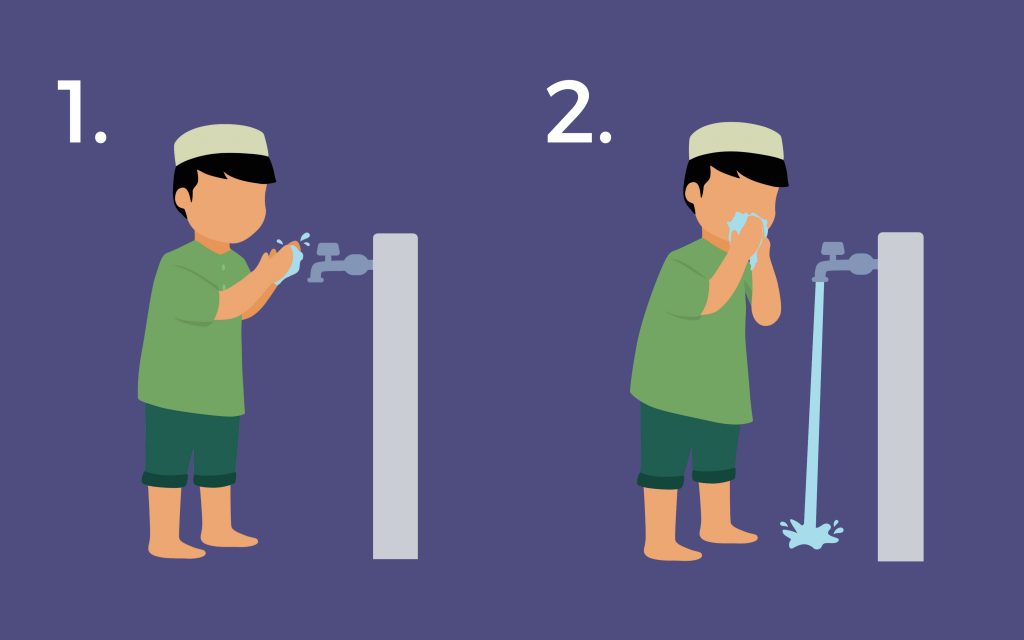 1.

2.